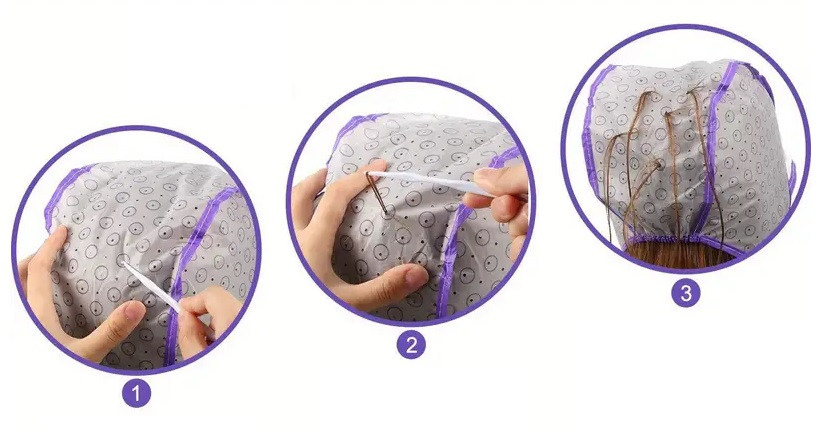 1

2

3